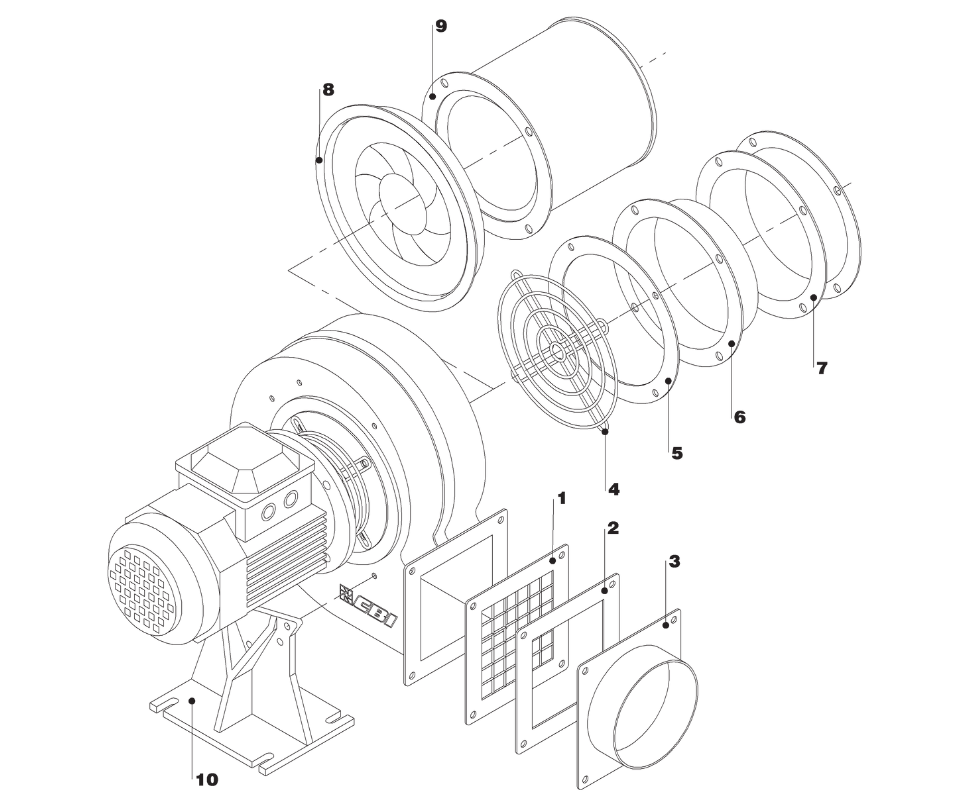 9
8
7
6
5
4
1
2
3
CBI
10