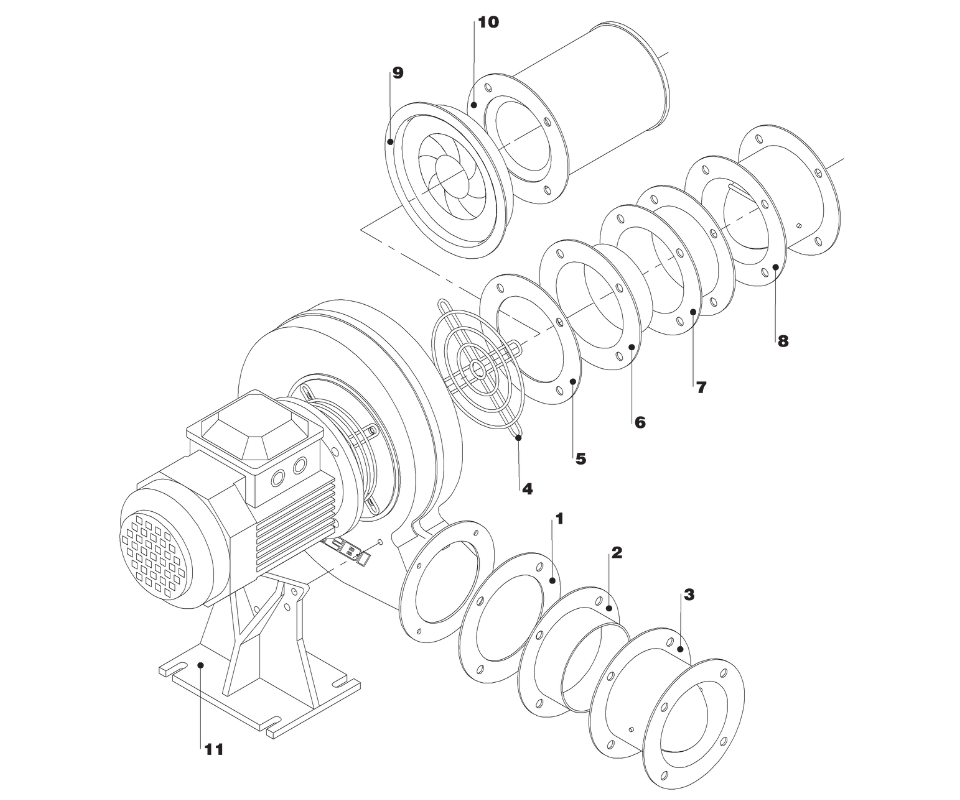 10
9
8
7
6
5
4
1
2
3
11